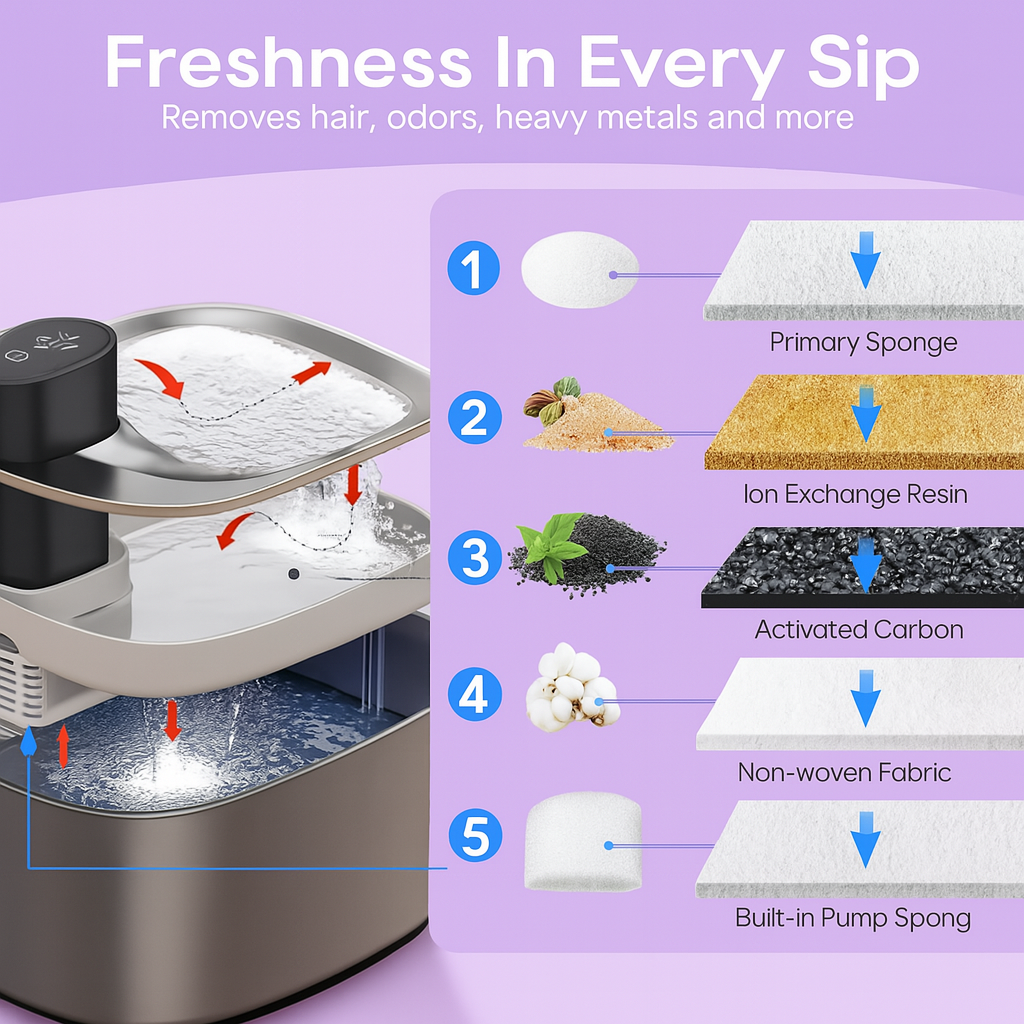 Freshness In Every Sip
Removes hair, odors, heavy metals and more

1
Primary Sponge

2
Ion Exchange Resin

3
Activated Carbon

4
Non-woven Fabric

5
Built-in Pump Spong