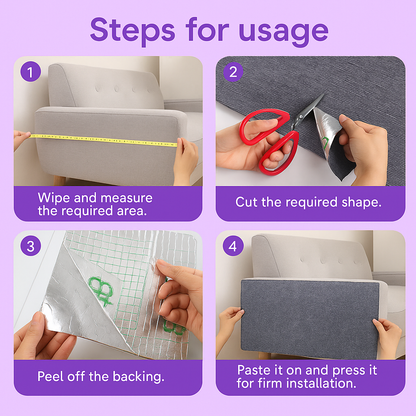 Steps for usage

1

Wipe and measure the required area.

2

Cut the required shape.

3

Peel off the backing.

4

Paste it on and press it for firm installation.