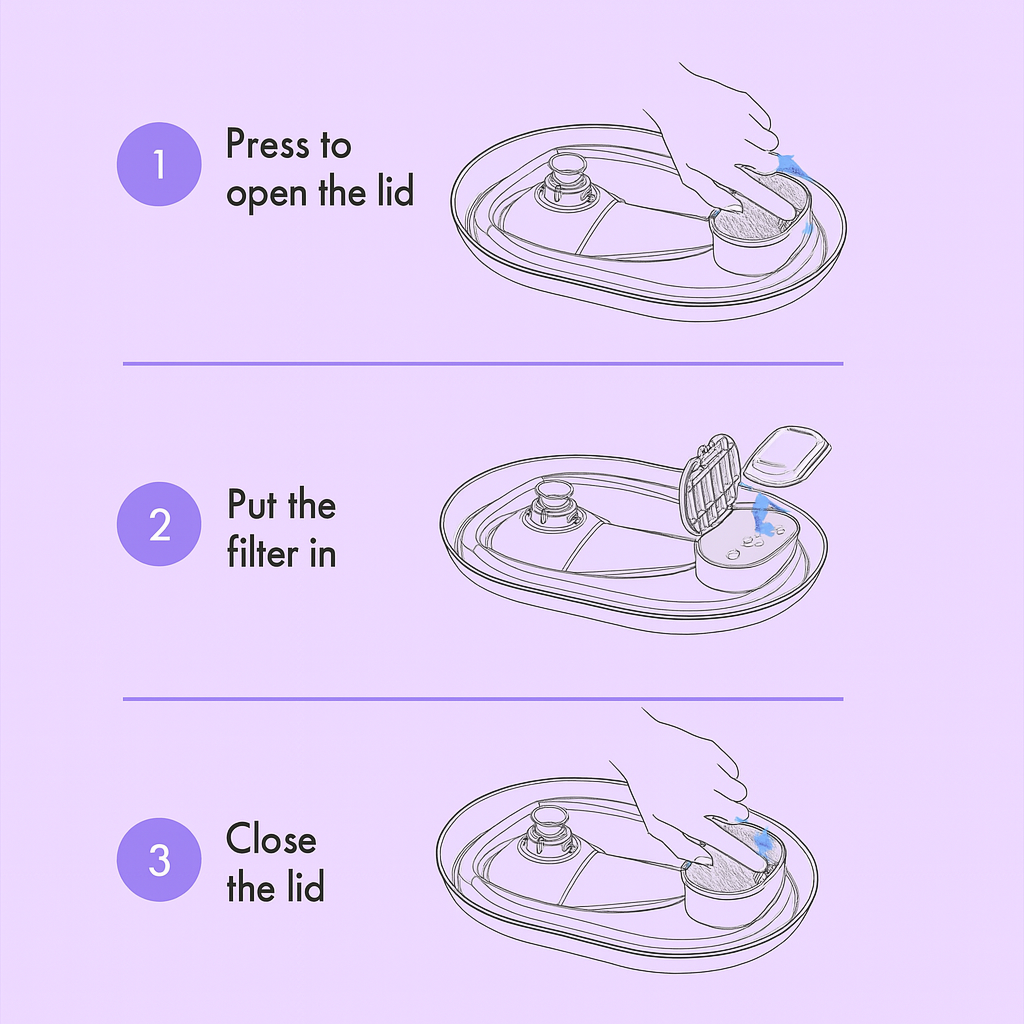 1 Press to open the lid

2 Put the filter in

3 Close the lid